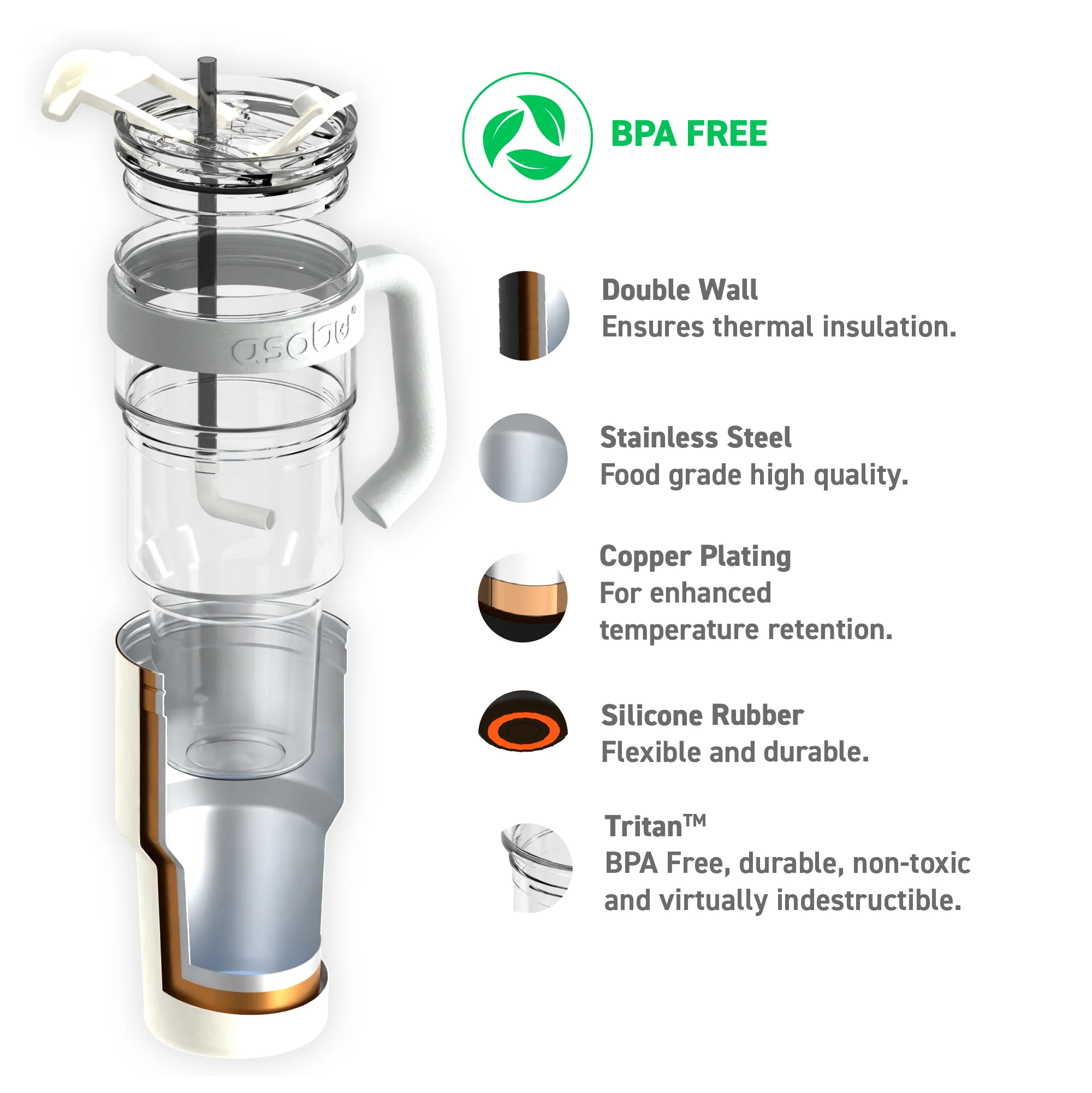 asobu®

BPA FREE

Double Wall
Ensures thermal insulation.

Stainless Steel
Food grade high quality.

Copper Plating
For enhanced temperature retention.

Silicone Rubber
Flexible and durable.

Tritan™
BPA Free, durable, non-toxic and virtually indestructible.